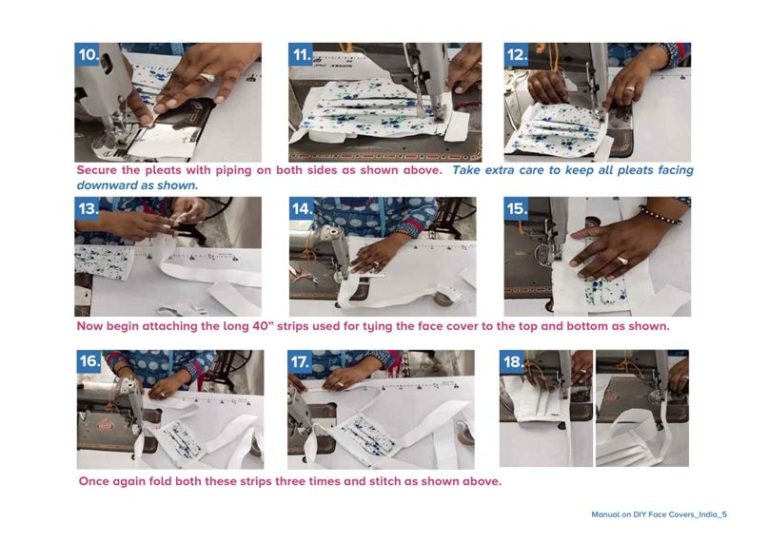 10.

11.

12.

Secure the pleats with piping on both sides as shown above. Take extra care to keep all pleats facing downward as shown.

13.

14.

15.

Now begin attaching the long 40" strips used for tying the face cover to the top and bottom as shown.

16.

17.

18.

Once again fold both these strips three times and stitch as shown above.

Manual on DIY Face Covers_India_5